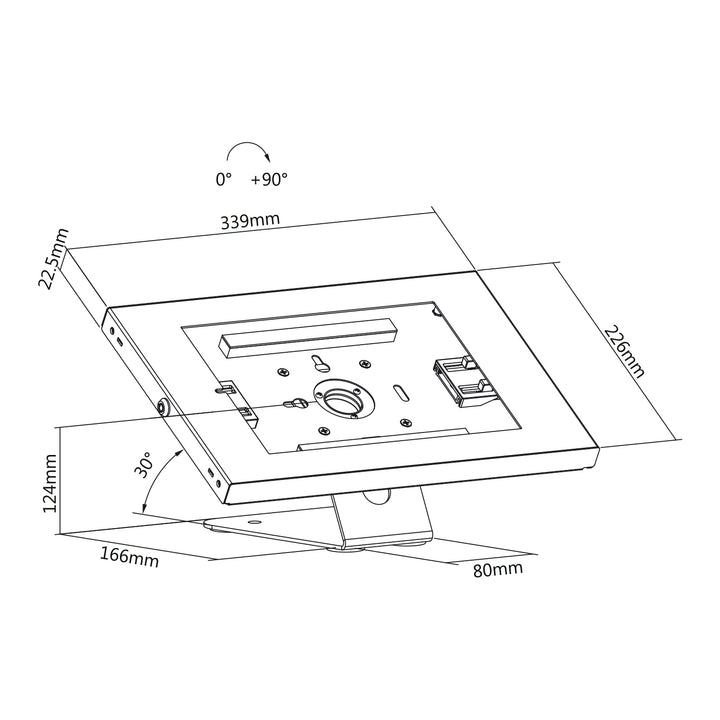 0° +90°

339mm

22.5mm

226mm

30°

124mm

166mm

80mm