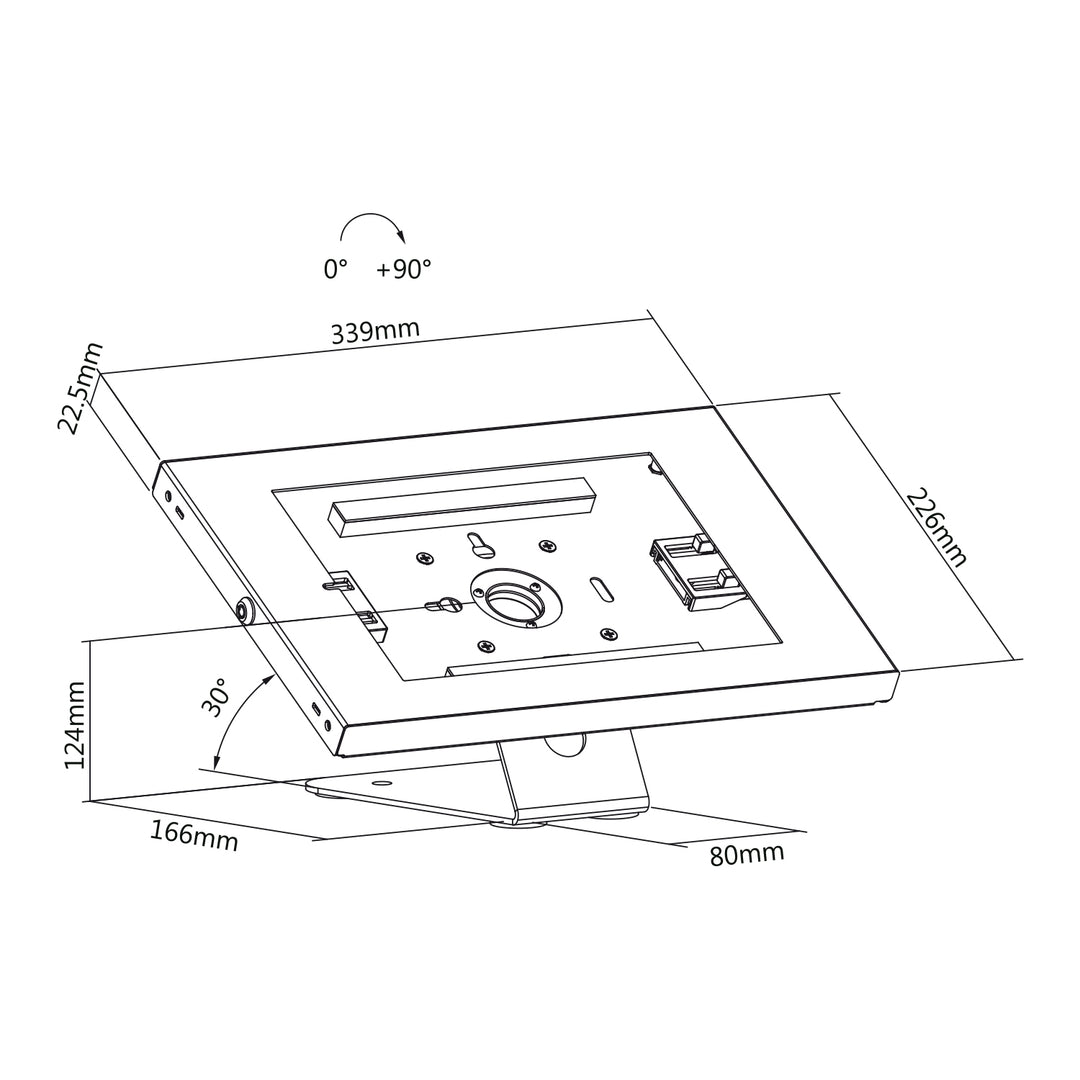 0°   +90°

339mm

22.5mm

226mm

30°

124mm

166mm

80mm